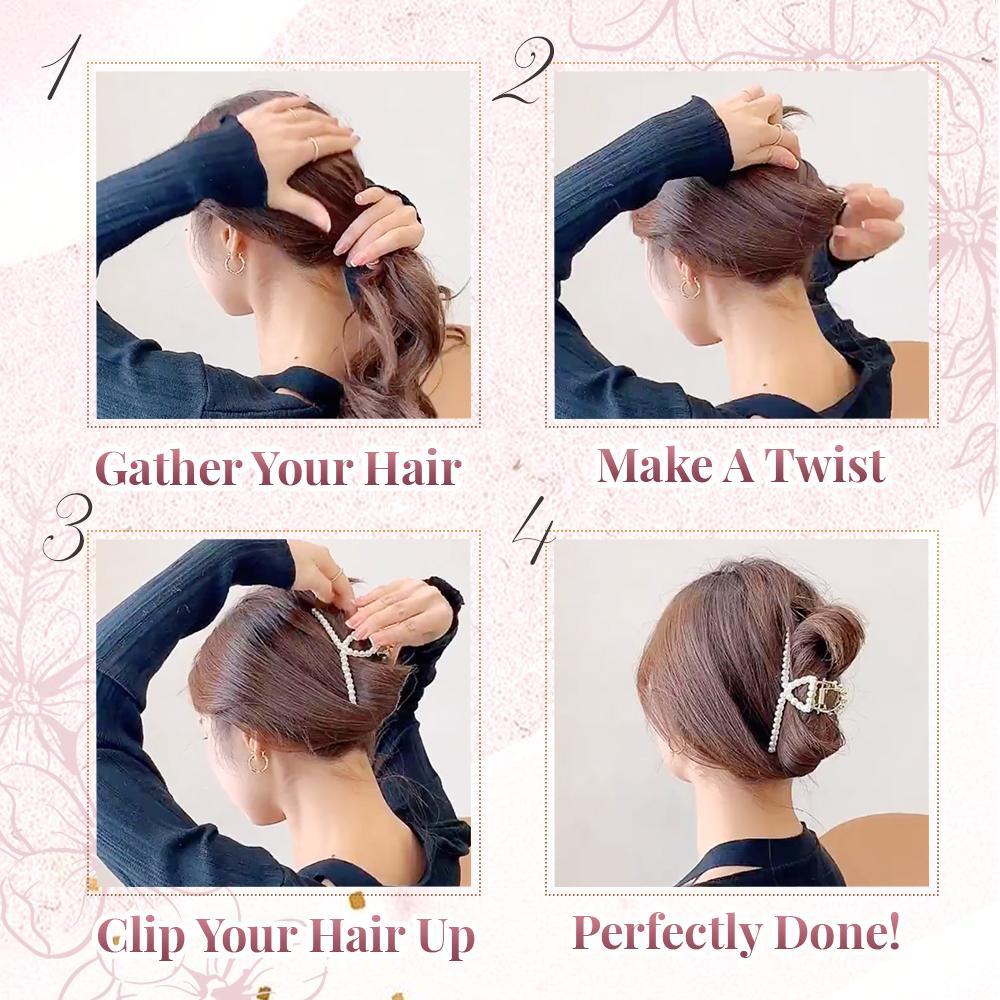 1

Gather Your Hair

2

Make A Twist

3

Clip Your Hair Up

4

Perfectly Done!