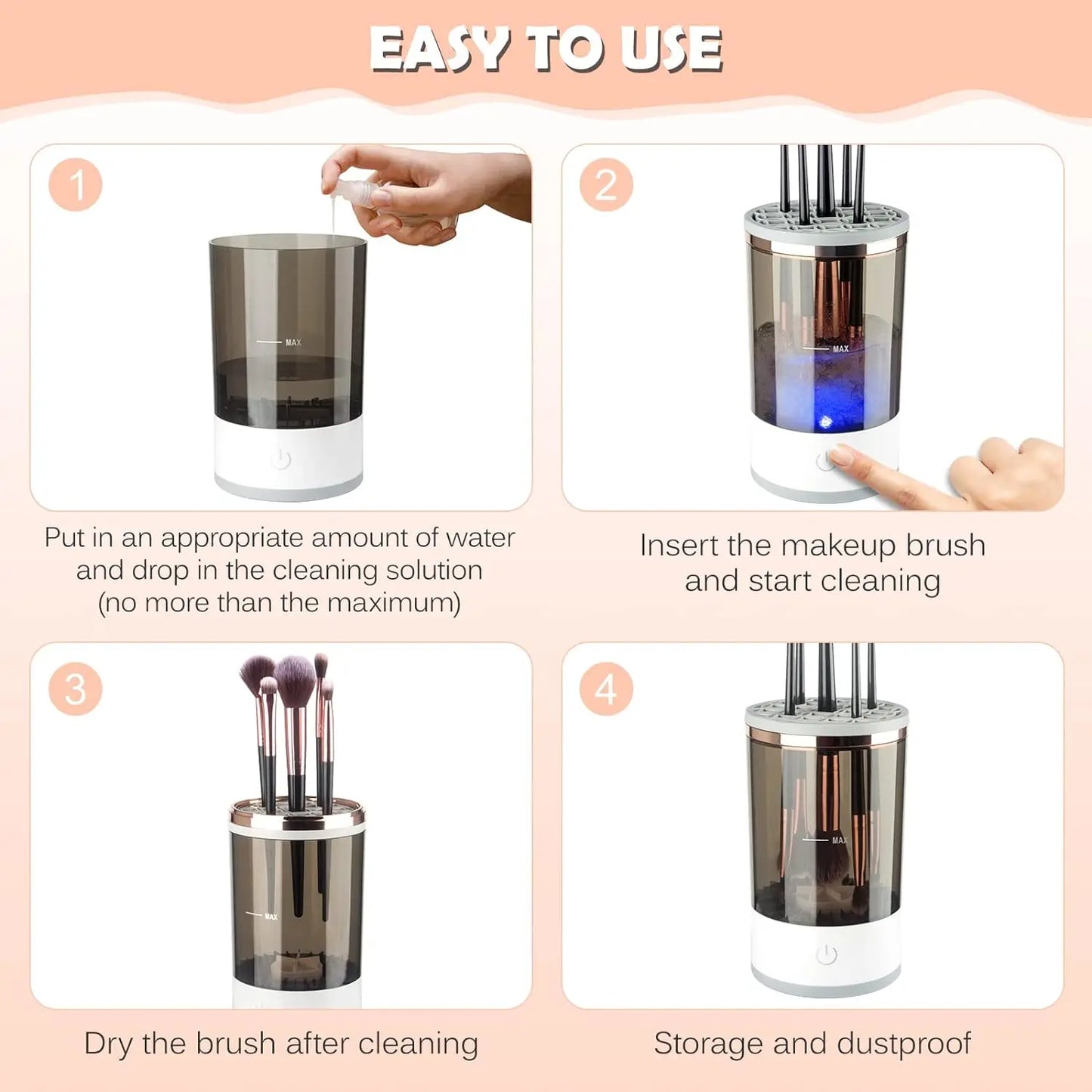 EASY TO USE

1

MAX

Put in an appropriate amount of water and drop in the cleaning solution (no more than the maximum)

2

MAX

Insert the makeup brush and start cleaning

3

MAX

Dry the brush after cleaning

4

MAX

Storage and dustproof