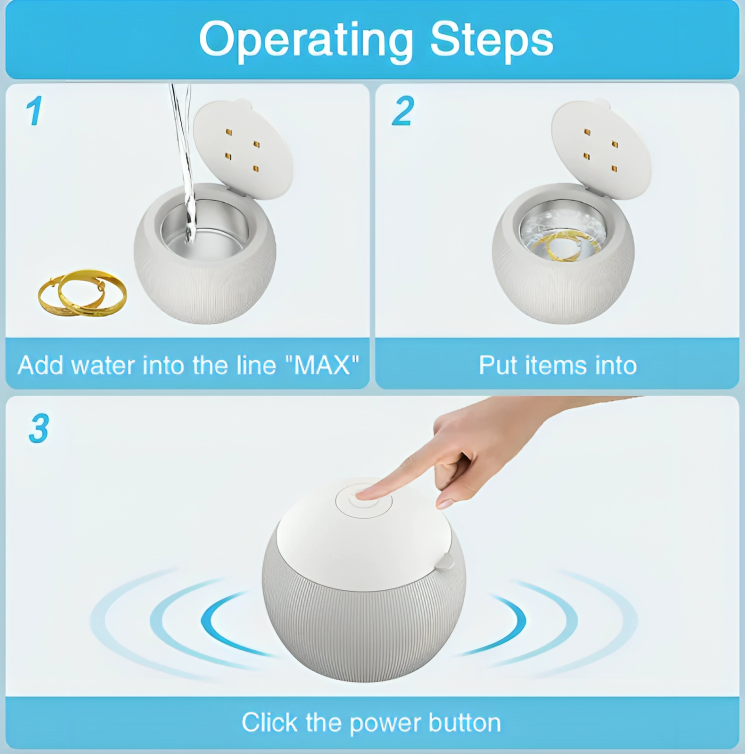 Operating Steps

1

Add water into the line "MAX"

2

Put items into

3

Click the power button