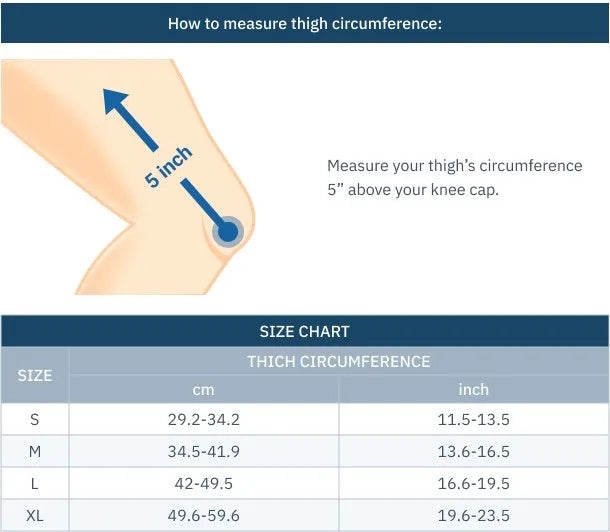 How to measure thigh circumference:

5 inch

Measure your thigh's circumference 5" above your knee cap.

SIZE CHART

| SIZE | THICH CIRCUMFERENCE cm | THICH CIRCUMFERENCE inch |
|---|---|---|
| S | 29.2-34.2 | 11.5-13.5 |
| M | 34.5-41.9 | 13.6-16.5 |
| L | 42-49.5 | 16.6-19.5 |
| XL | 49.6-59.6 | 19.6-23.5 |