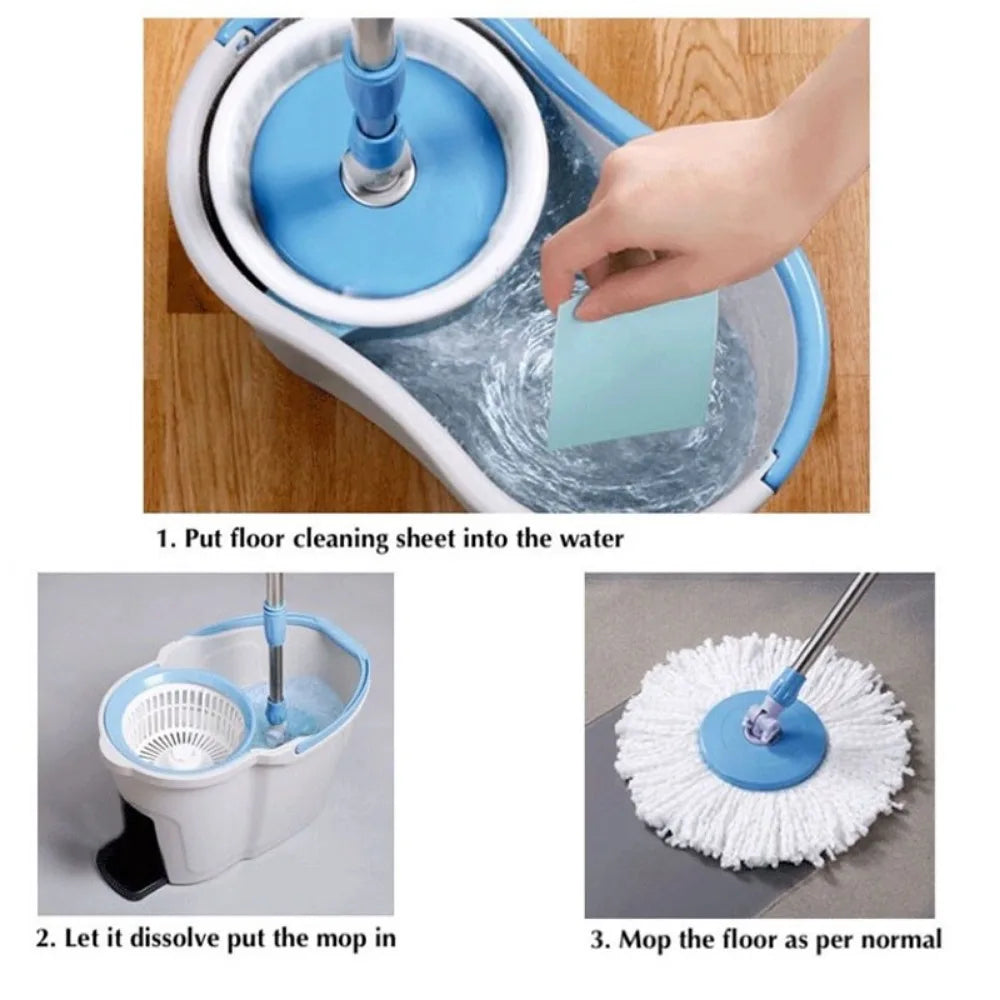 1. Put floor cleaning sheet into the water

2. Let it dissolve put the mop in

3. Mop the floor as per normal