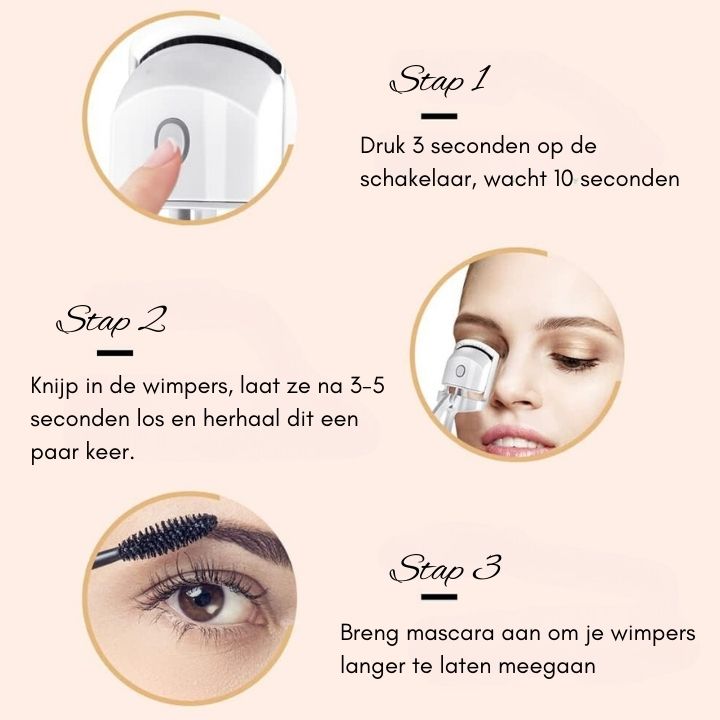 Stap 1

Druk 3 seconden op de schakelaar, wacht 10 seconden

Stap 2

Knijp in de wimpers, laat ze na 3-5 seconden los en herhaal dit een paar keer.

Stap 3

Breng mascara aan om je wimpers langer te laten meegaan